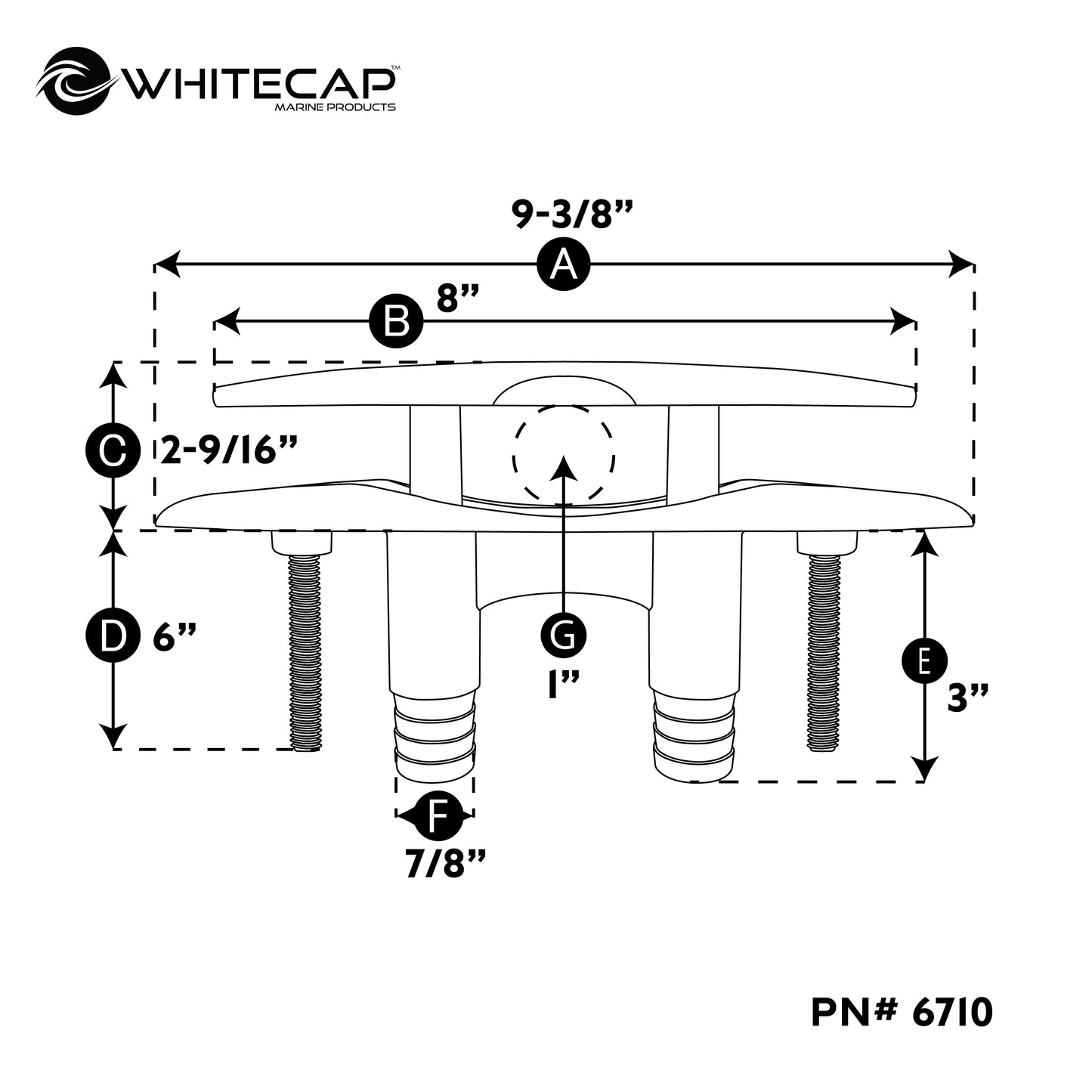 WHITECAP™
MARINE PRODUCTS

9-3/8”
A
B
8”
C
2-9/16”
D
6”
G
1”
E
3”
F
7/8”

PN# 6710