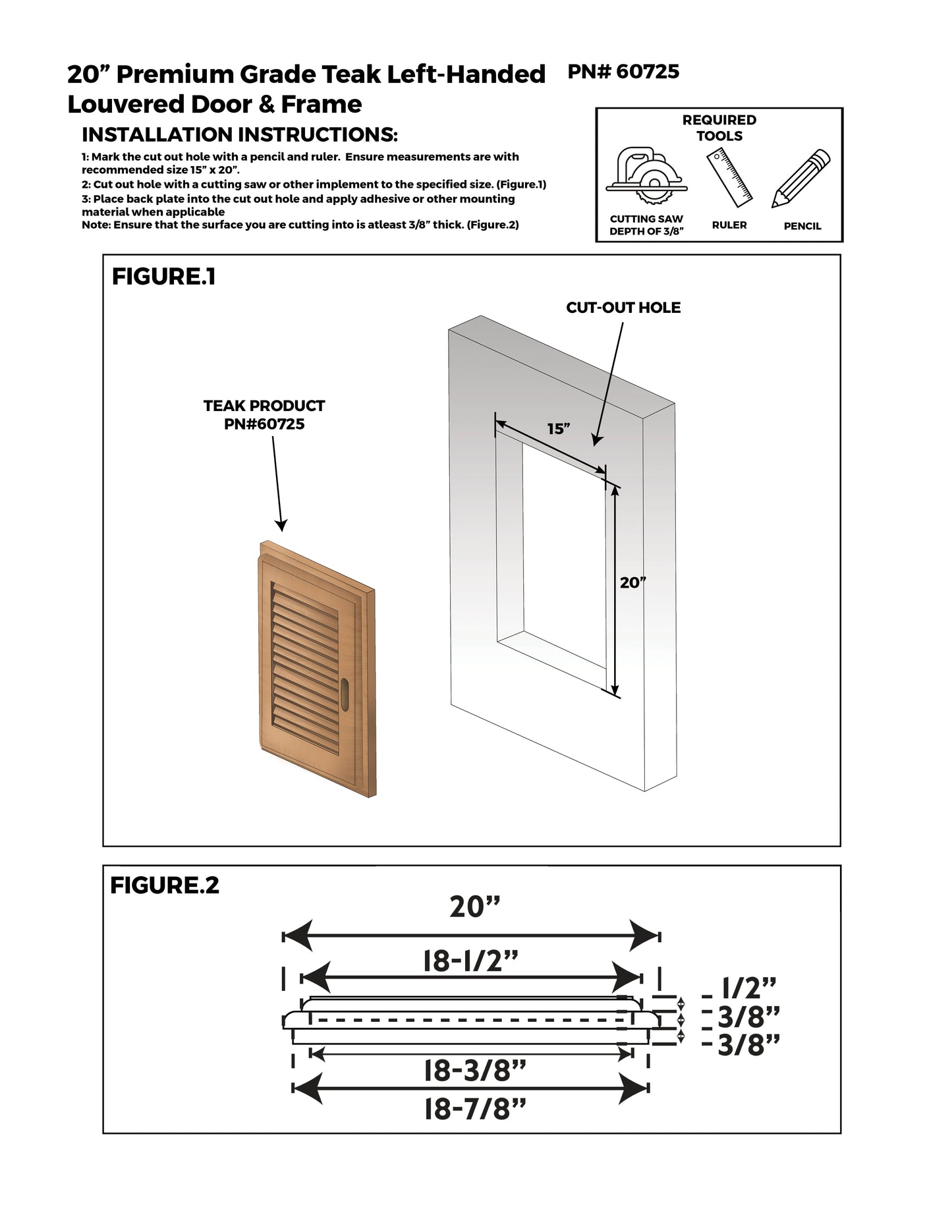 20” Premium Grade Teak Left-Handed Louvered Door & Frame

PN# 60725

INSTALLATION INSTRUCTIONS:

1: Mark the cut out hole with a pencil and ruler. Ensure measurements are with recommended size 15” x 20”.
2: Cut out hole with a cutting saw or other implement to the specified size. (Figure.1)
3: Place back plate into the cut out hole and apply adhesive or other mounting material when applicable
Note: Ensure that the surface you are cutting into is atleast 3/8” thick. (Figure.2)

REQUIRED TOOLS

CUTTING SAW DEPTH OF 3/8”

RULER

PENCIL

FIGURE.1

CUT-OUT HOLE

TEAK PRODUCT PN#60725

15”

20”

FIGURE.2

20”

18-1/2”

1/2”

3/8”

3/8”

18-3/8”

18-7/8”