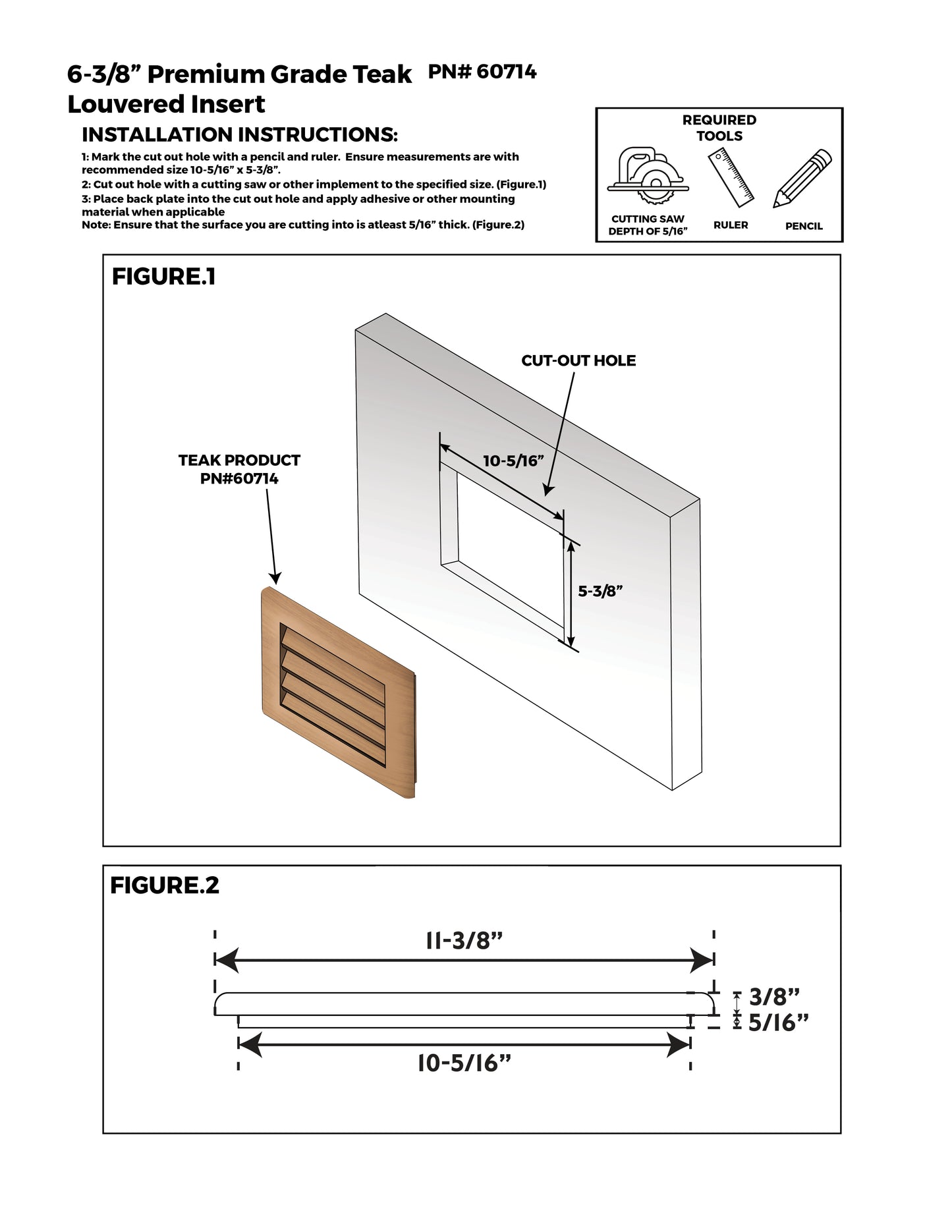 6-3/8” Premium Grade Teak Louvered Insert PN# 60714

INSTALLATION INSTRUCTIONS:

1: Mark the cut out hole with a pencil and ruler. Ensure measurements are with recommended size 10-5/16” x 5-3/8”.
2: Cut out hole with a cutting saw or other implement to the specified size. (Figure.1)
3: Place back plate into the cut out hole and apply adhesive or other mounting material when applicable
Note: Ensure that the surface you are cutting into is atleast 5/16” thick. (Figure.2)

REQUIRED TOOLS

CUTTING SAW DEPTH OF 5/16”

RULER

PENCIL

FIGURE.1

CUT-OUT HOLE

TEAK PRODUCT PN#60714

10-5/16”

5-3/8”

FIGURE.2

11-3/8”

3/8”

5/16”

10-5/16”