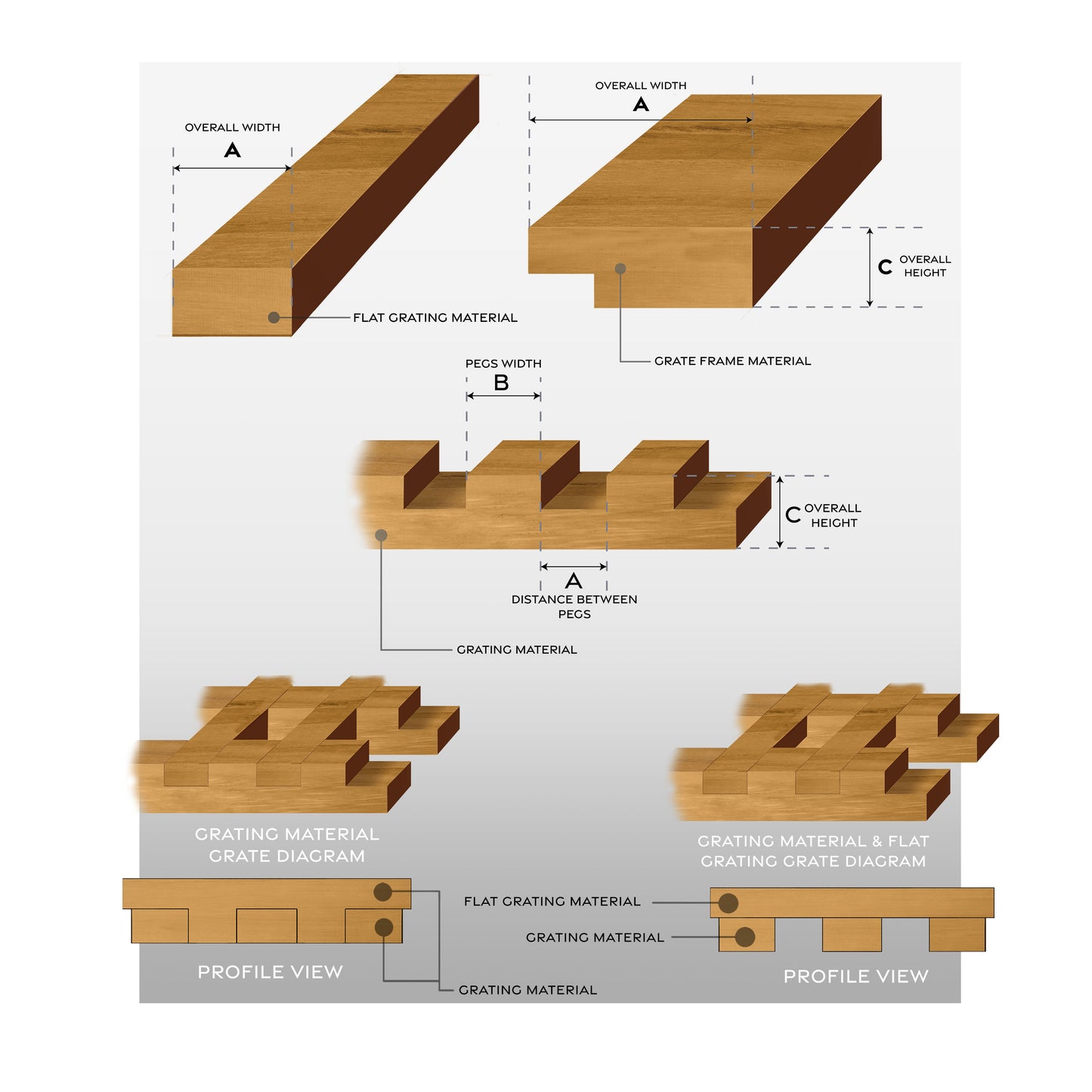 OVERALL WIDTH
A

FLAT GRATING MATERIAL

OVERALL WIDTH
A

C OVERALL HEIGHT

GRATE FRAME MATERIAL

PEGS WIDTH
B

C OVERALL HEIGHT

A
DISTANCE BETWEEN PEGS

GRATING MATERIAL

GRATING MATERIAL GRATE DIAGRAM

GRATING MATERIAL & FLAT GRATING GRATE DIAGRAM

FLAT GRATING MATERIAL

GRATING MATERIAL

PROFILE VIEW

GRATING MATERIAL

PROFILE VIEW